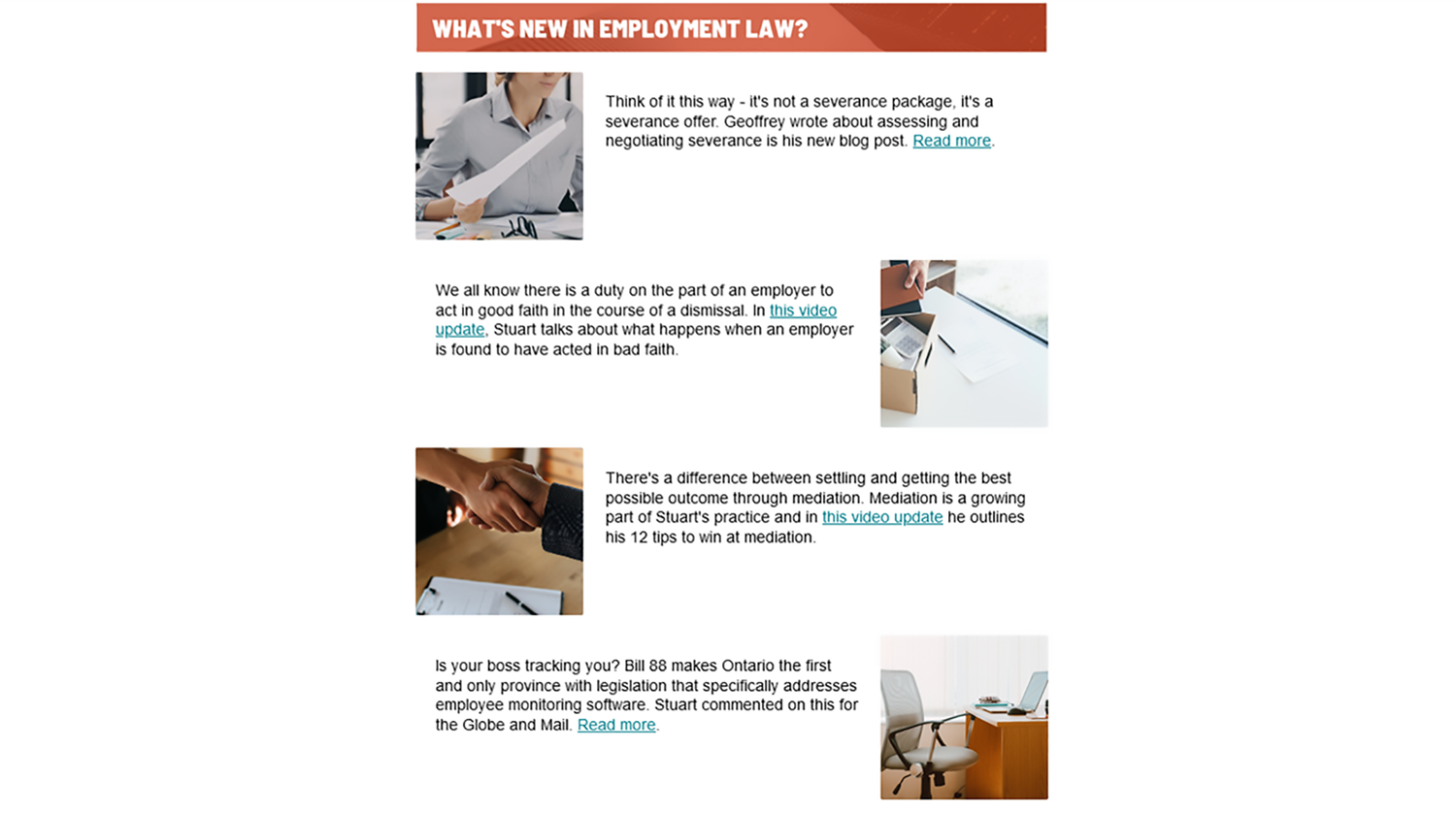 WHAT'S NEW IN EMPLOYMENT LAW?

Think of it this way - it's not a severance package, it's a severance offer. Geoffrey wrote about assessing and negotiating severance is his new blog post. Read more.

We all know there is a duty on the part of an employer to act in good faith in the course of a dismissal. In this video update, Stuart talks about what happens when an employer is found to have acted in bad faith.

There's a difference between settling and getting the best possible outcome through mediation. Mediation is a growing part of Stuart's practice and in this video update he outlines his 12 tips to win at mediation.

Is your boss tracking you? Bill 88 makes Ontario the first and only province with legislation that specifically addresses employee monitoring software. Stuart commented on this for the Globe and Mail. Read more.